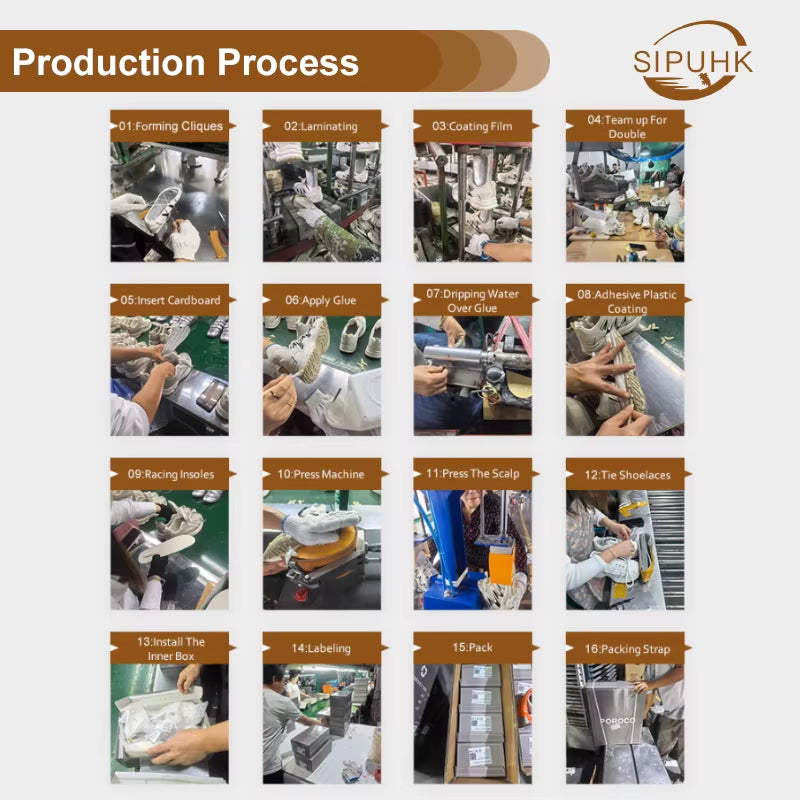 Production Process

SIPUHK

01:Forming Cliques

02:Laminating

03:Coating Film

04:Team up For Double

05:Insert Cardboard

06:Apply Glue

07:Dripping Water Over Glue

08:Adhesive Plastic Coating

09:Racing Insoles

10:Press Machine

11:Press The Scalp

12:Tie Shoelaces

13:Install The Inner Box

14:Labeling

15:Pack

16:Packing Strap

POROCO